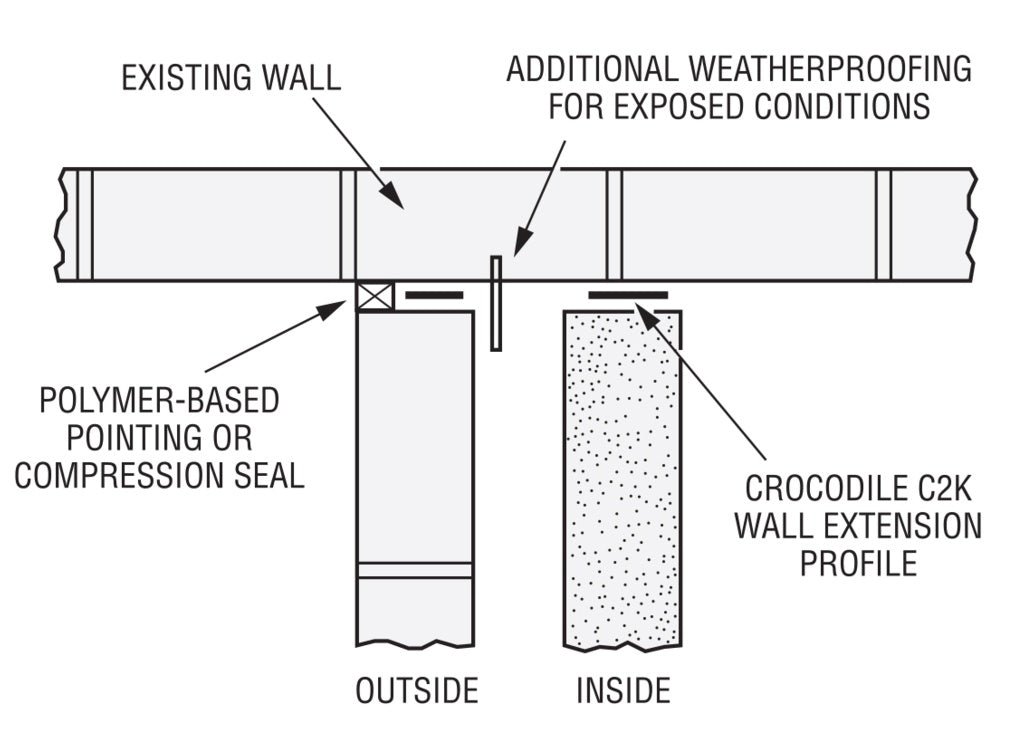 EXISTING WALL

ADDITIONAL WEATHERPROOFING FOR EXPOSED CONDITIONS

POLYMER-BASED POINTING OR COMPRESSION SEAL

CROCODILE C2K WALL EXTENSION PROFILE

OUTSIDE

INSIDE